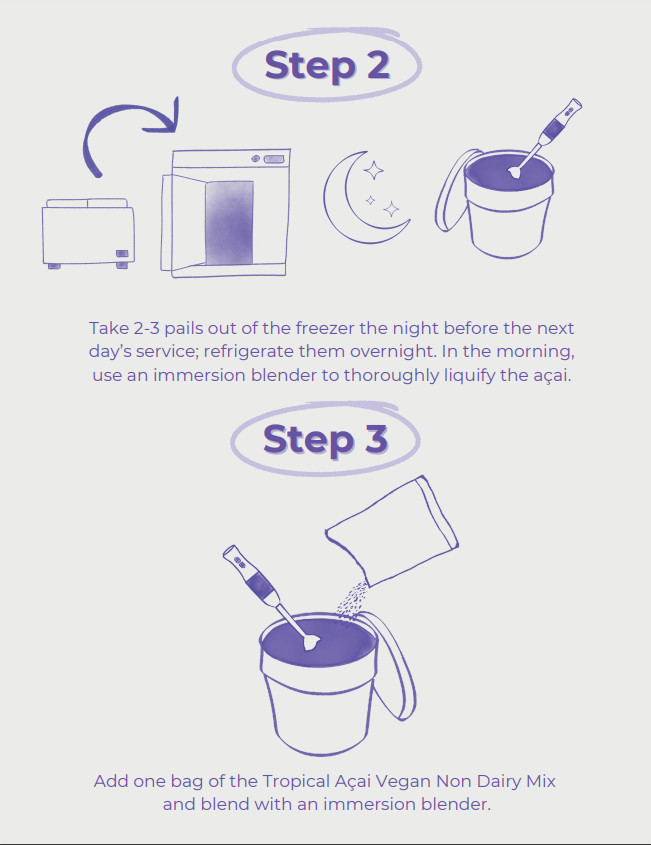 Step 2

Take 2-3 pails out of the freezer the night before the next day's service; refrigerate them overnight. In the morning, use an immersion blender to thoroughly liquify the açai.

Step 3

Add one bag of the Tropical Açai Vegan Non Dairy Mix and blend with an immersion blender.